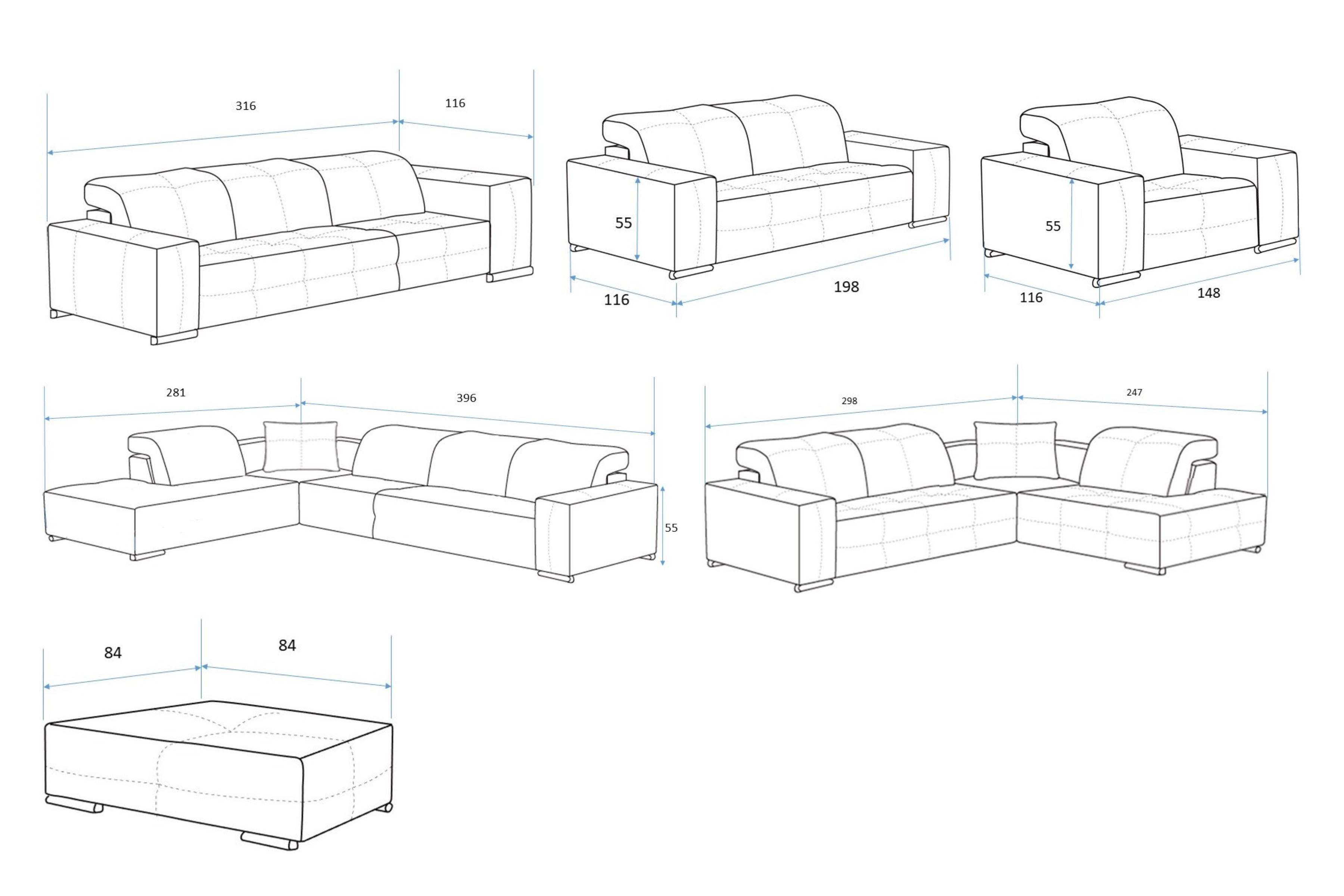 316
116

55
116
198

55
116
148

281
396
55

298
247

84
84